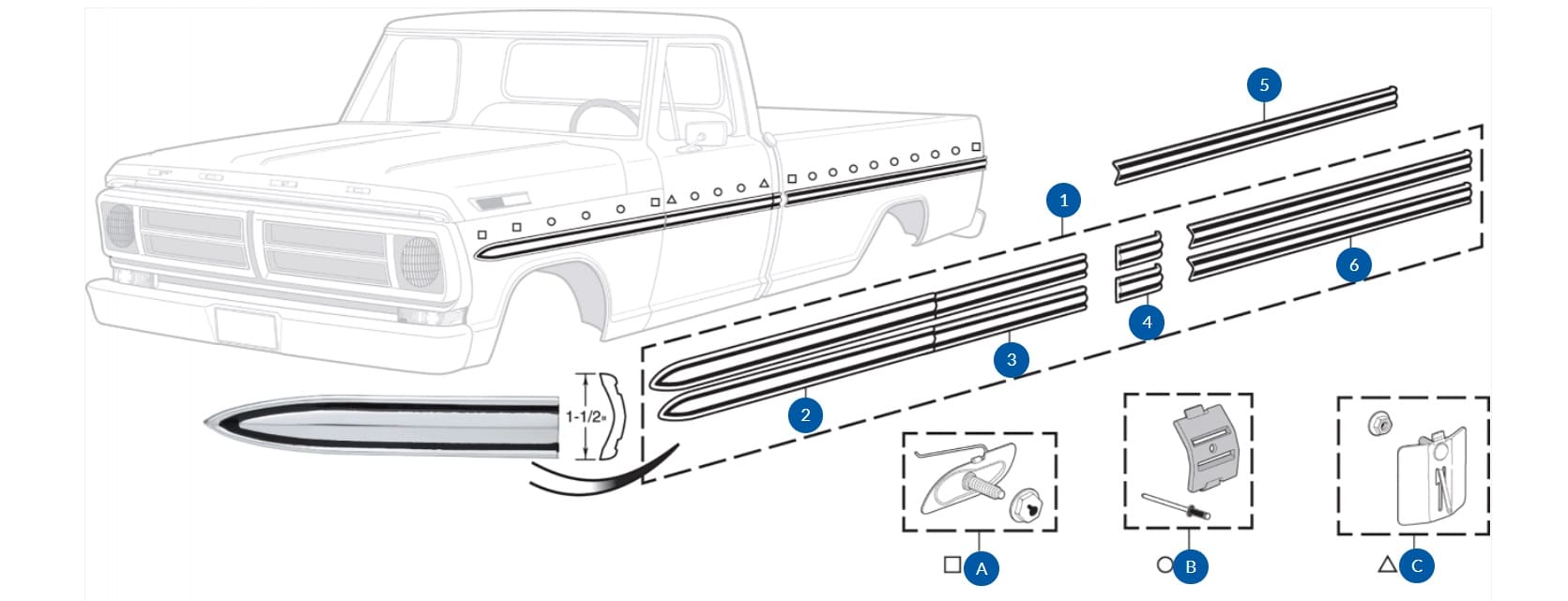 5
1
6
4
3
2
1-1/2"
A
B
C